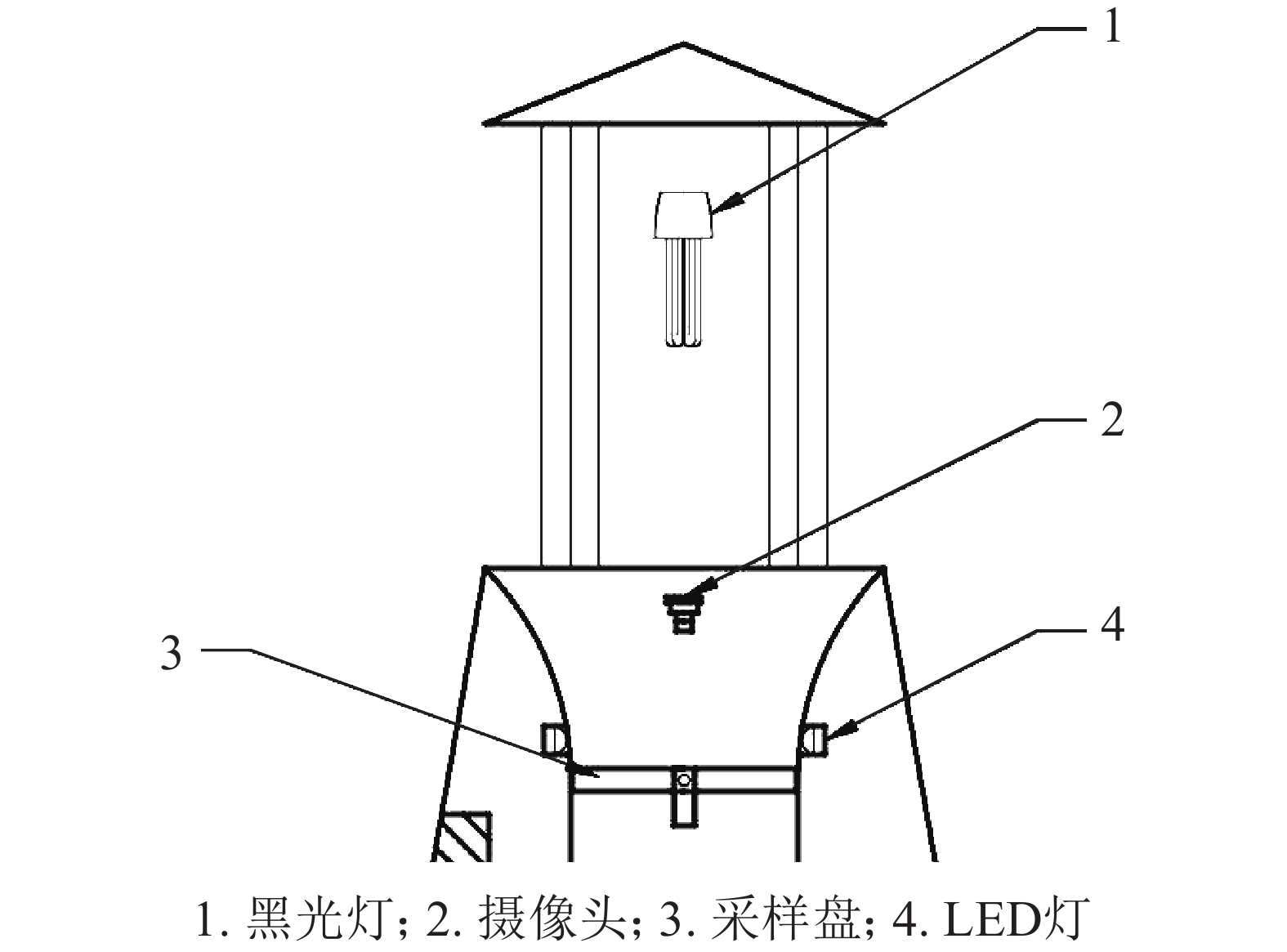 1

2

3

4

1. 黑光灯; 2. 摄像头; 3. 采样盘; 4. LED灯