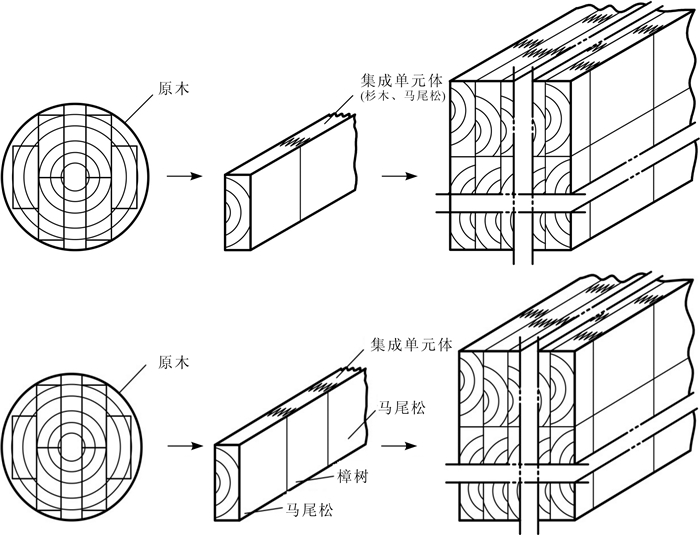 原木

集成单元体
(杉木、马尾松)

原木

集成单元体

马尾松

樟树

马尾松