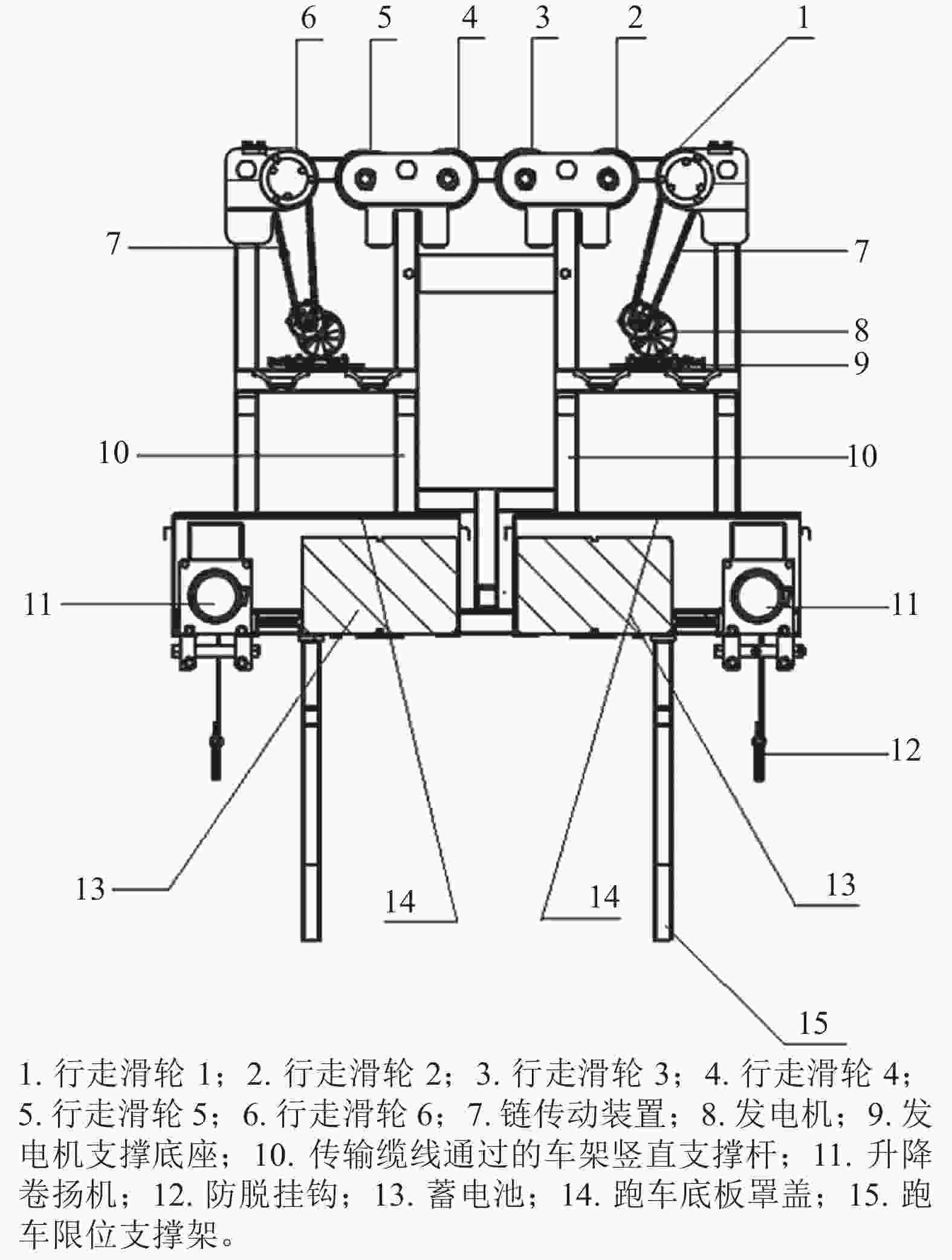 6 5 4 3 2 1

7

7

8

9

10

10

11

11

12

13

14

14

13

15

1. 行走滑轮 1；2. 行走滑轮 2；3. 行走滑轮 3；4. 行走滑轮 4；5. 行走滑轮 5；6. 行走滑轮 6；7. 链传动装置；8. 发电机；9. 发电机支撑底座；10. 传输缆线通过的车架竖直支撑杆；11. 升降卷扬机；12. 防脱挂钩；13. 蓄电池；14. 跑车底板罩盖；15. 跑车限位支撑架。