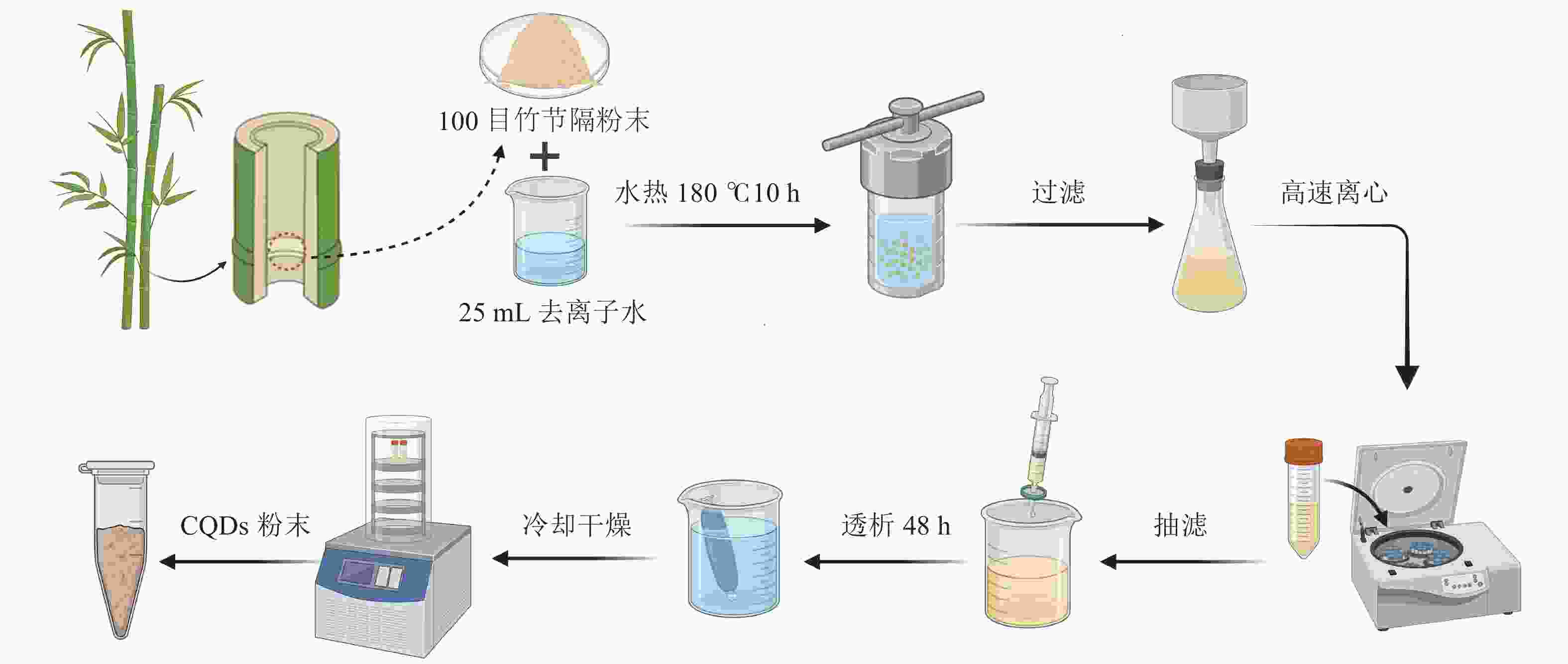 100 目竹节隔粉末

+

25 mL 去离子水

水热 180 ℃10 h

过滤

高速离心

抽滤

透析 48 h

冷却干燥

CQDs 粉末